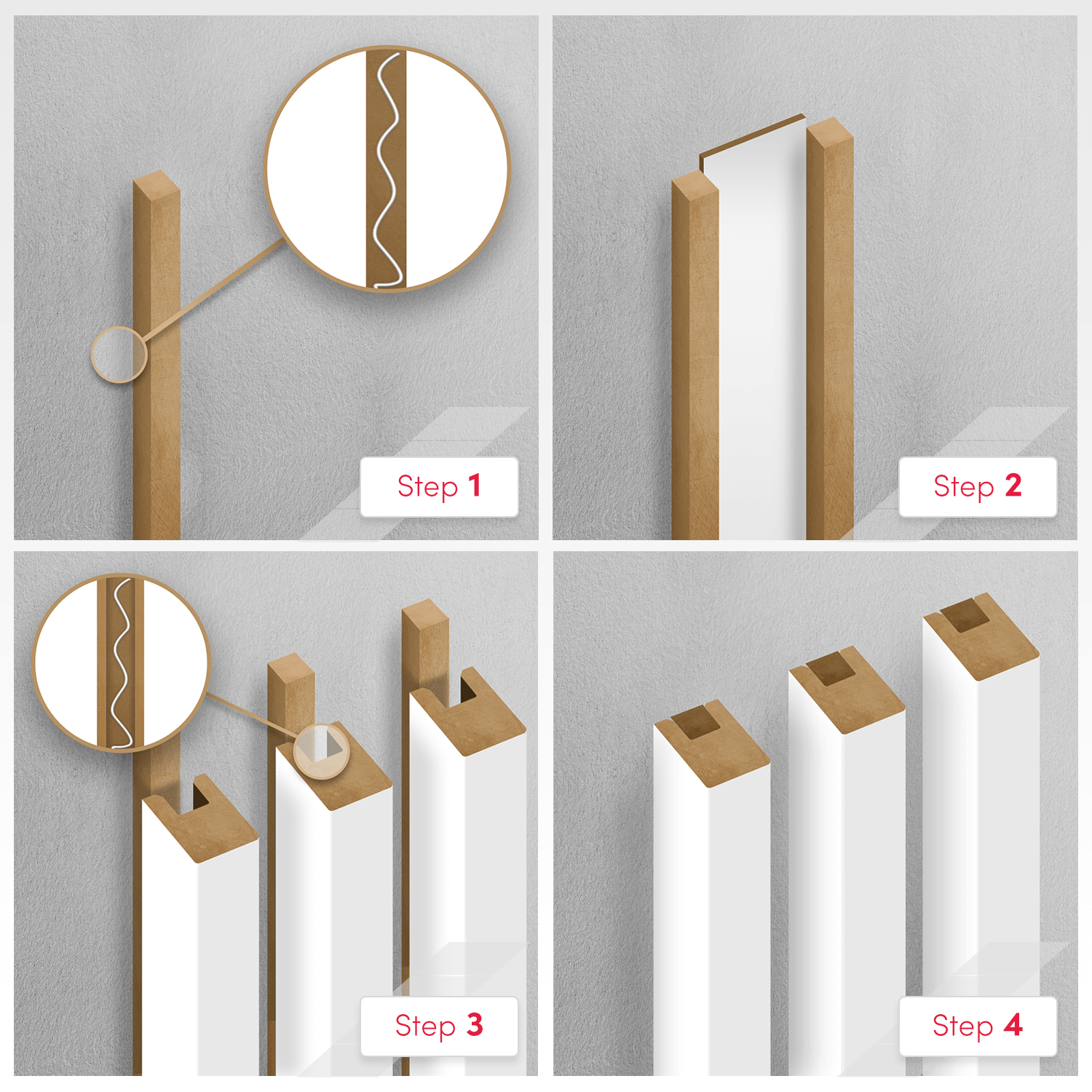 Step 1

Step 2

Step 3

Step 4