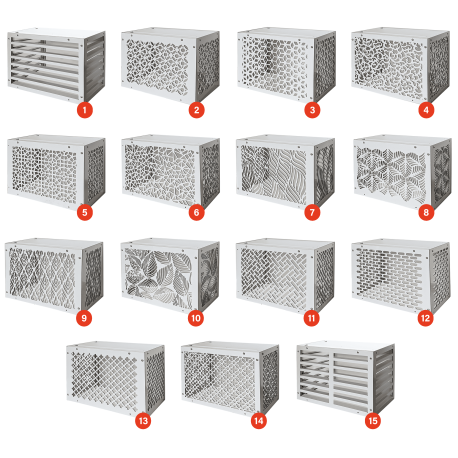 1
2
3
4
5
6
7
8
9
10
11
12
13
14
15